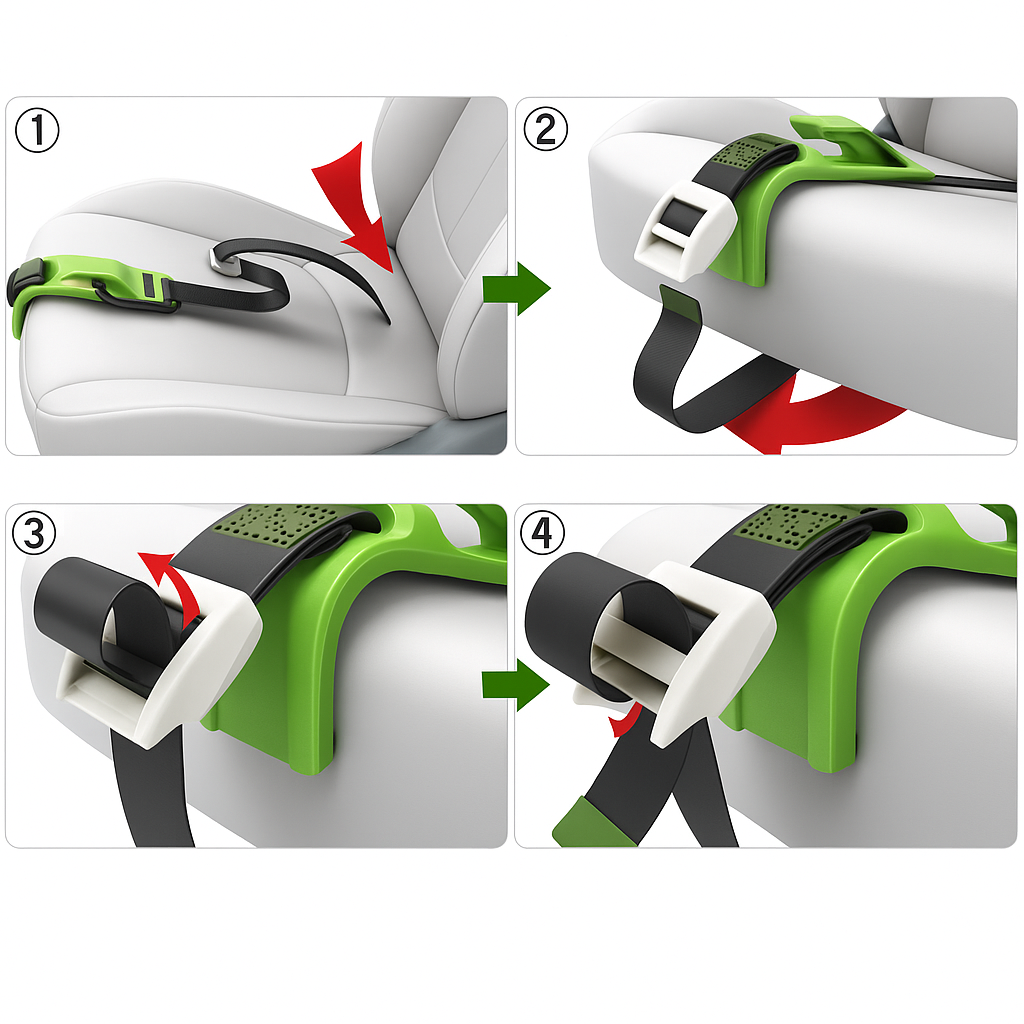 ①
②
③
④